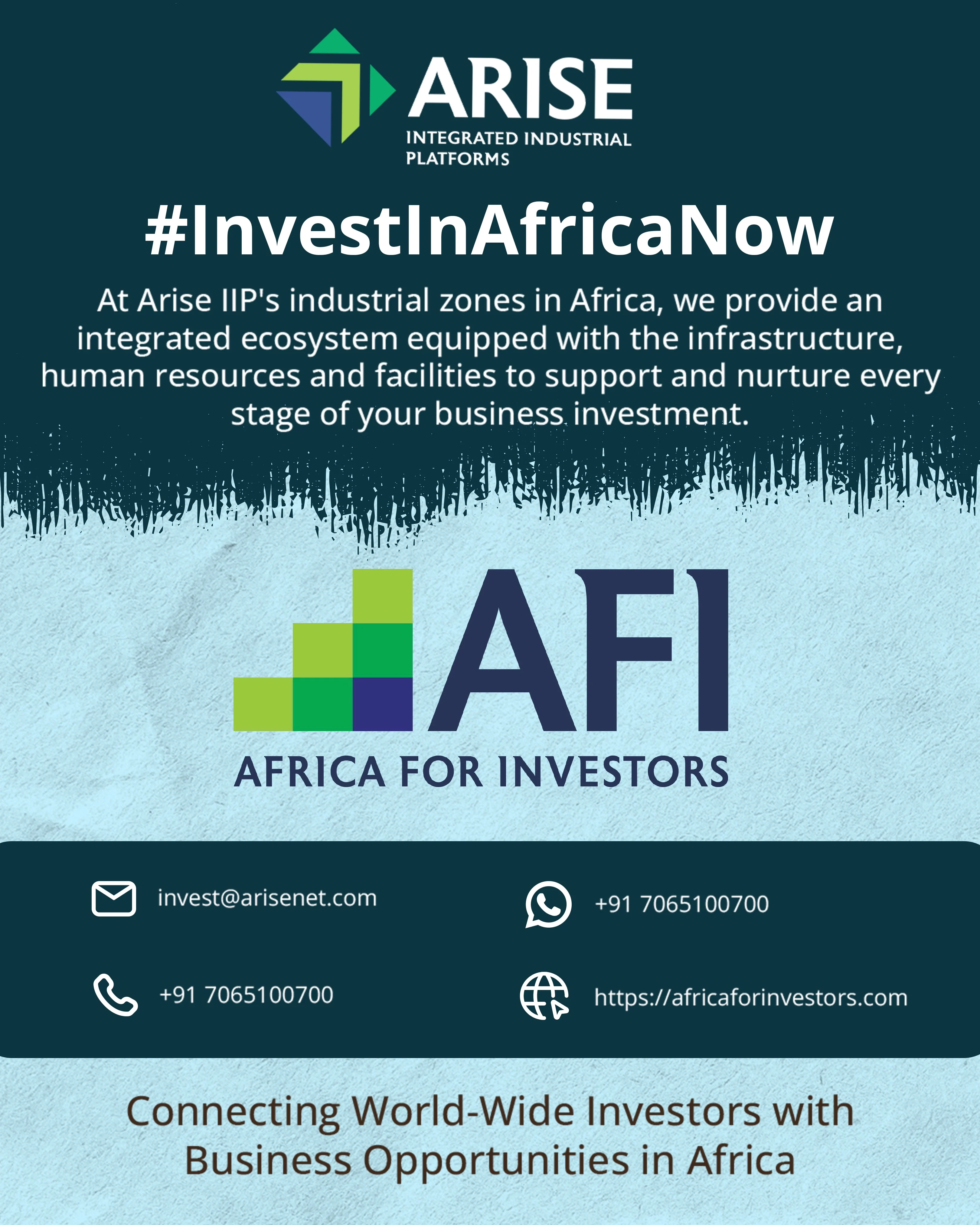 ARISE
INTEGRATED INDUSTRIAL PLATFORMS

#InvestInAfricaNow

At Arise IIP's industrial zones in Africa, we provide an integrated ecosystem equipped with the infrastructure, human resources and facilities to support and nurture every stage of your business investment.

AFI
AFRICA FOR INVESTORS

invest@arisenet.com

+91 7065100700

+91 7065100700

https://africaforinvestors.com

Connecting World-Wide Investors with Business Opportunities in Africa