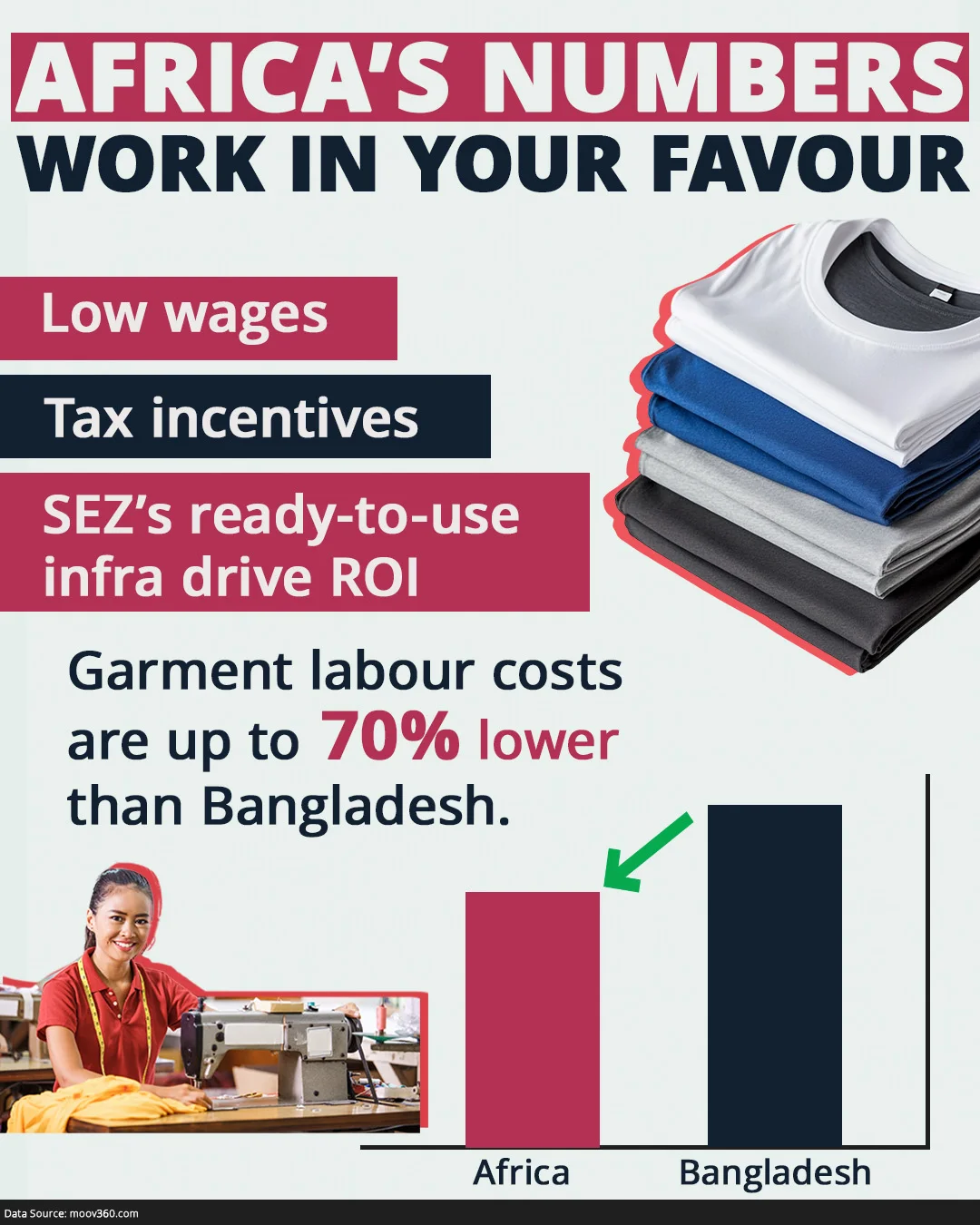 AFRICA'S NUMBERS
WORK IN YOUR FAVOUR

Low wages

Tax incentives

SEZ's ready-to-use infra drive ROI

Garment labour costs are up to 70% lower than Bangladesh.

Africa

Bangladesh

Data Source: moov360.com