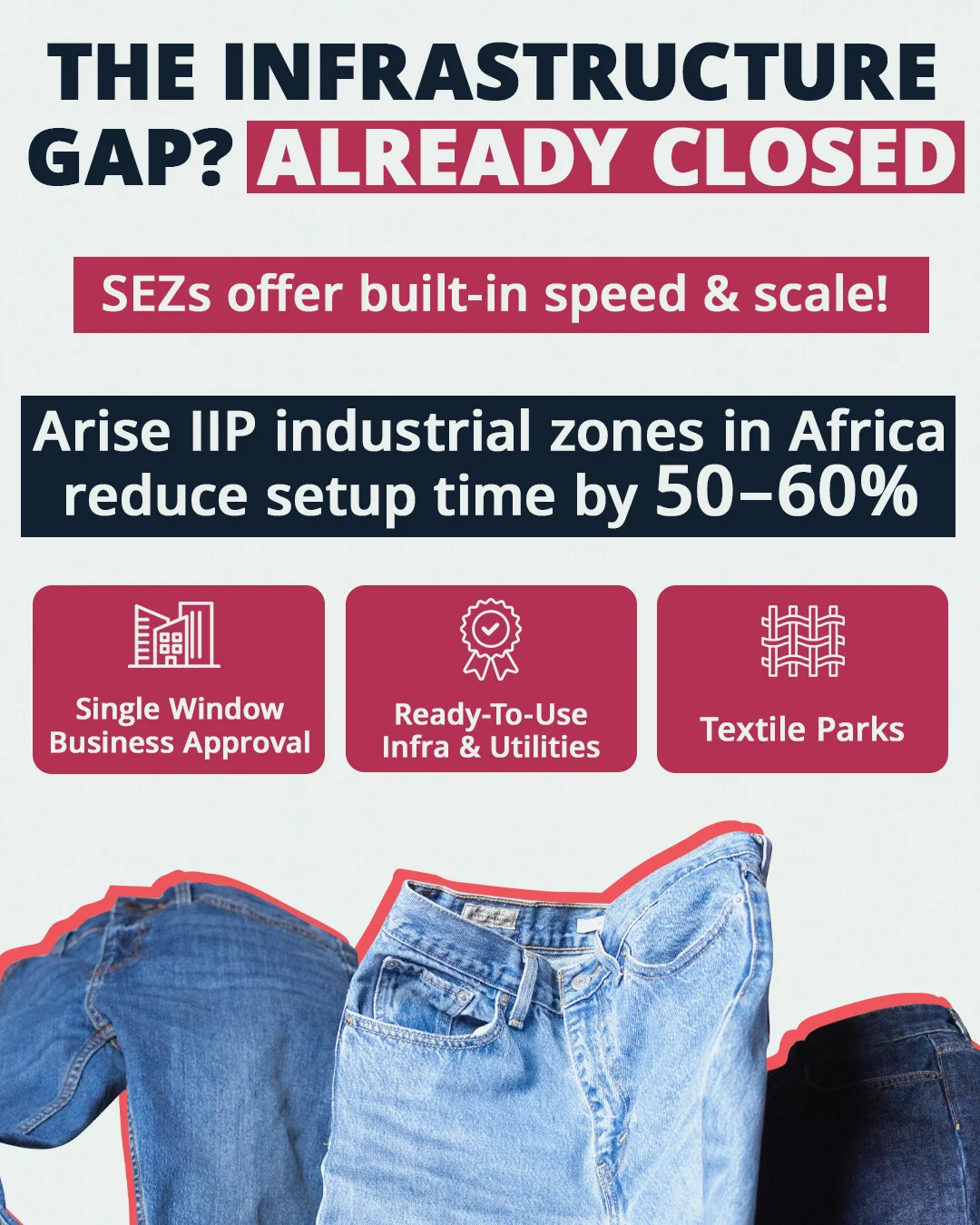 THE INFRASTRUCTURE GAP? ALREADY CLOSED

SEZs offer built-in speed & scale!

Arise IIP industrial zones in Africa reduce setup time by 50–60%

Single Window Business Approval

Ready-To-Use Infra & Utilities

Textile Parks