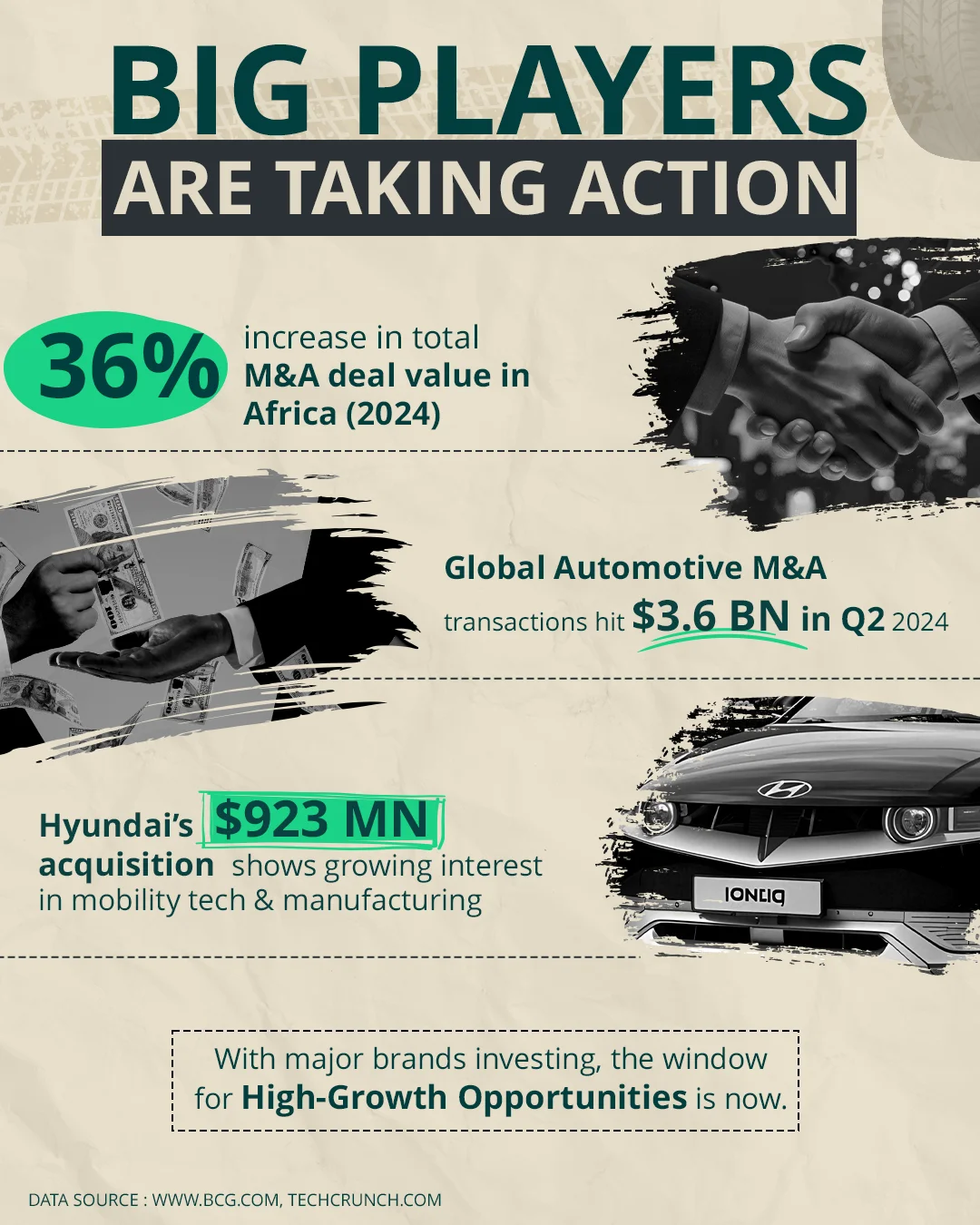 BIG PLAYERS
ARE TAKING ACTION

36% increase in total M&A deal value in Africa (2024)

Global Automotive M&A transactions hit $3.6 BN in Q2 2024

Hyundai's $923 MN acquisition shows growing interest in mobility tech & manufacturing

IONIQ

With major brands investing, the window for High-Growth Opportunities is now.

DATA SOURCE : WWW.BCG.COM, TECHCRUNCH.COM